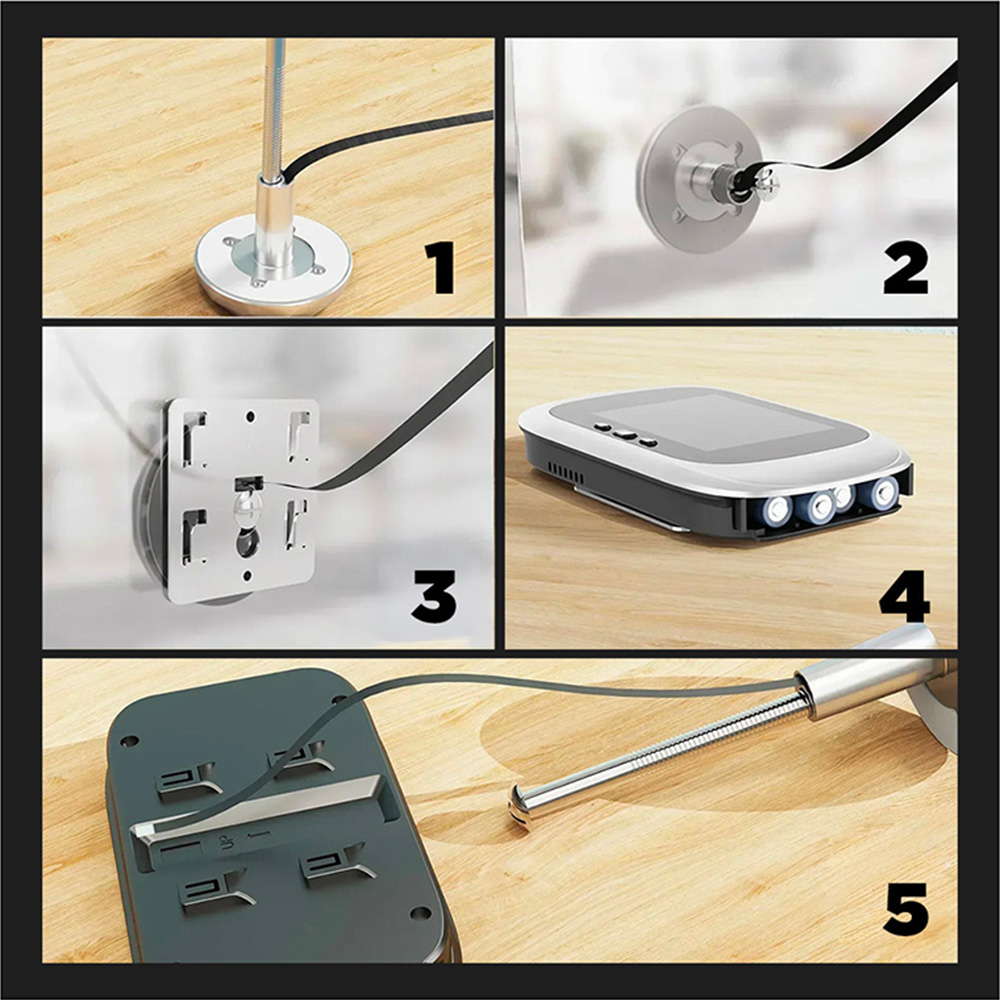 1

2

3

4

5