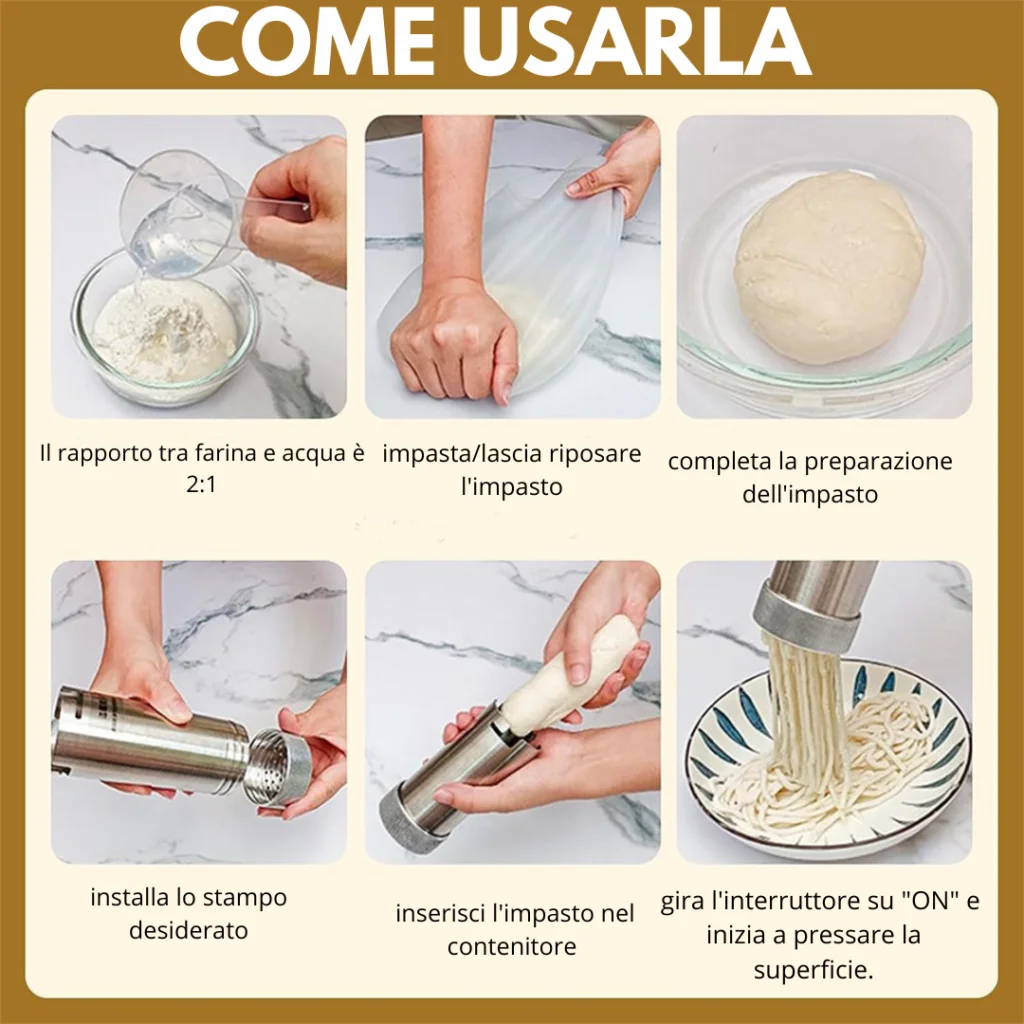 COME USARLA

Il rapporto tra farina e acqua è 2:1

impasta/lascia riposare l'impasto

completa la preparazione dell'impasto

installa lo stampo desiderato

inserisci l'impasto nel contenitore

gira l'interruttore su "ON" e inizia a pressare la superficie.