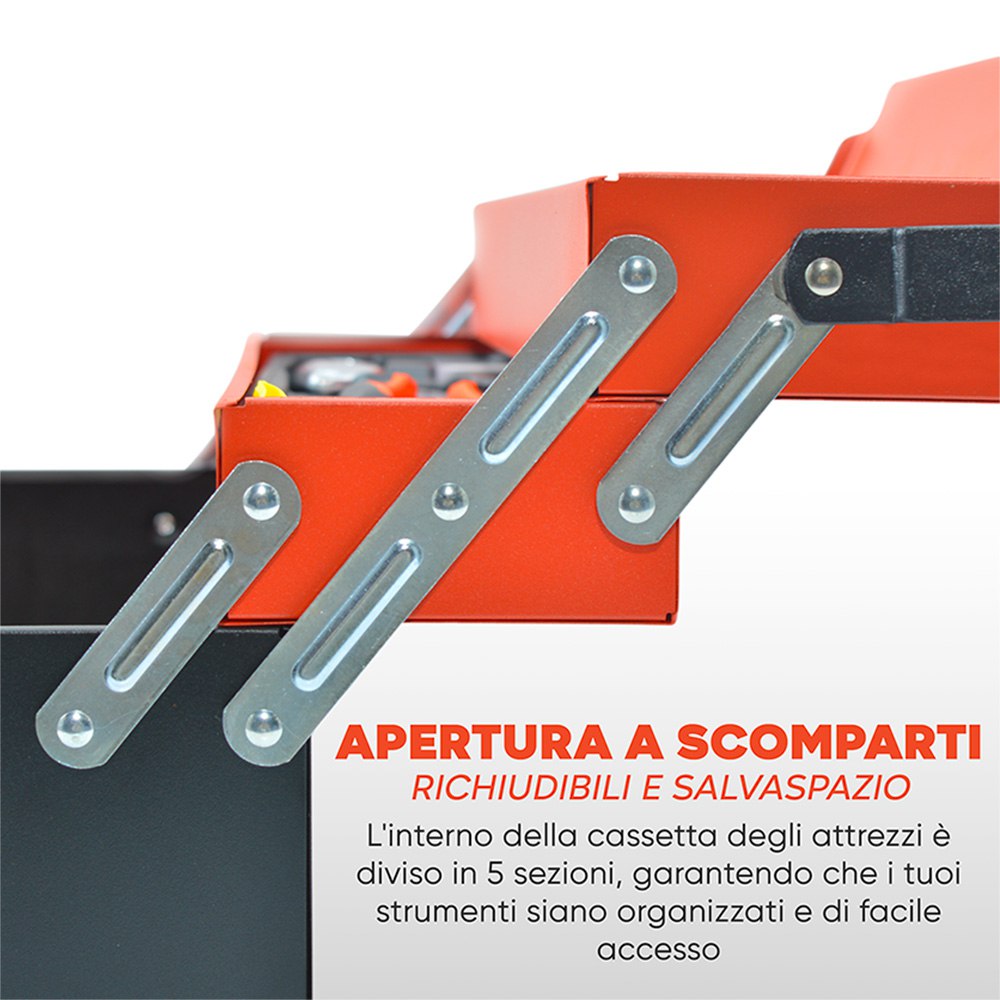 APERTURA A SCOMPARTI
RICHIUDIBILI E SALVASPAZIO

L'interno della cassetta degli attrezzi è diviso in 5 sezioni, garantendo che i tuoi strumenti siano organizzati e di facile accesso