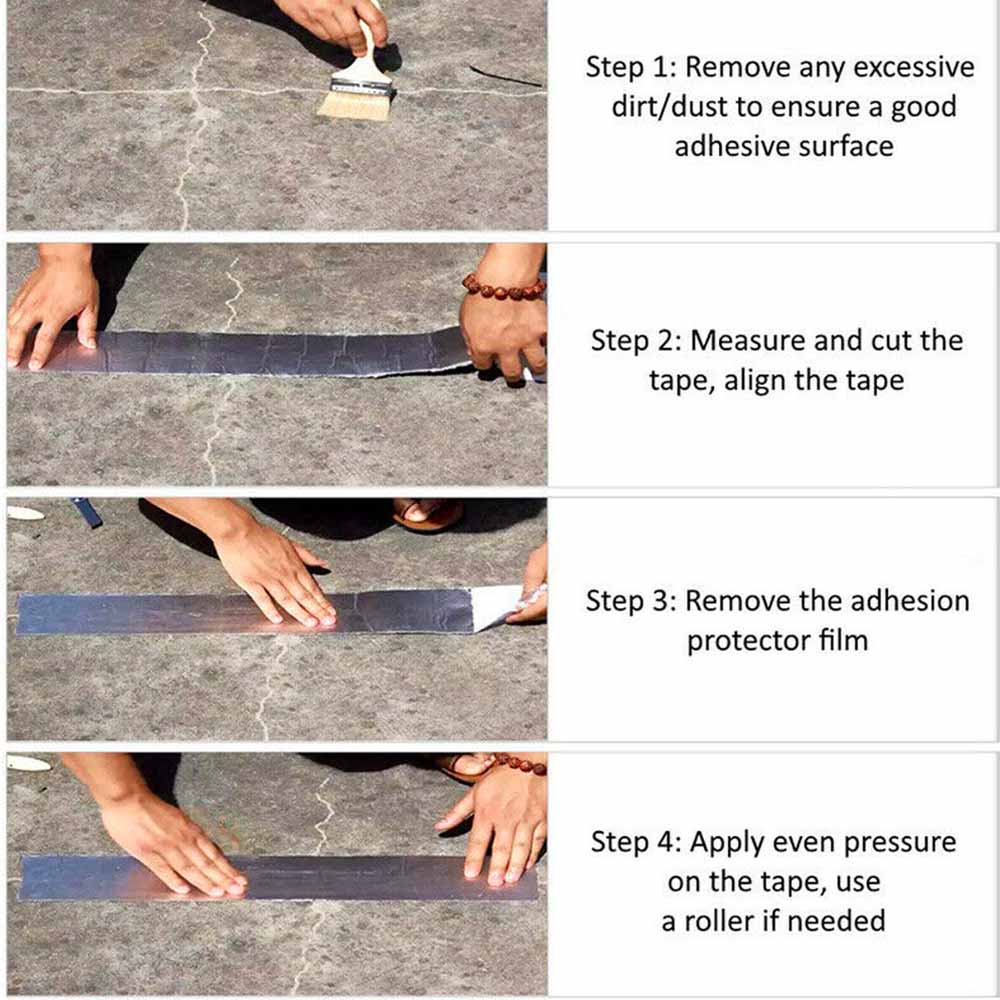 Step 1: Remove any excessive dirt/dust to ensure a good adhesive surface

Step 2: Measure and cut the tape, align the tape

Step 3: Remove the adhesion protector film

Step 4: Apply even pressure on the tape, use a roller if needed