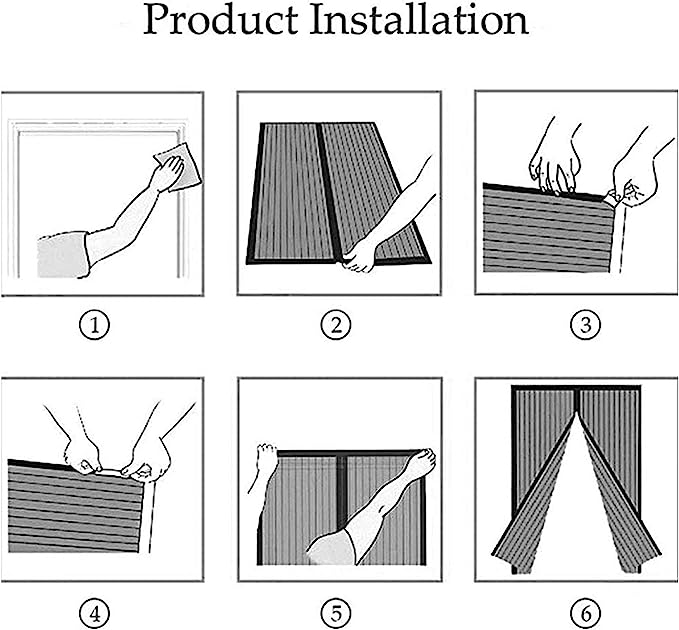 Product Installation

①

②

③

④

⑤

⑥